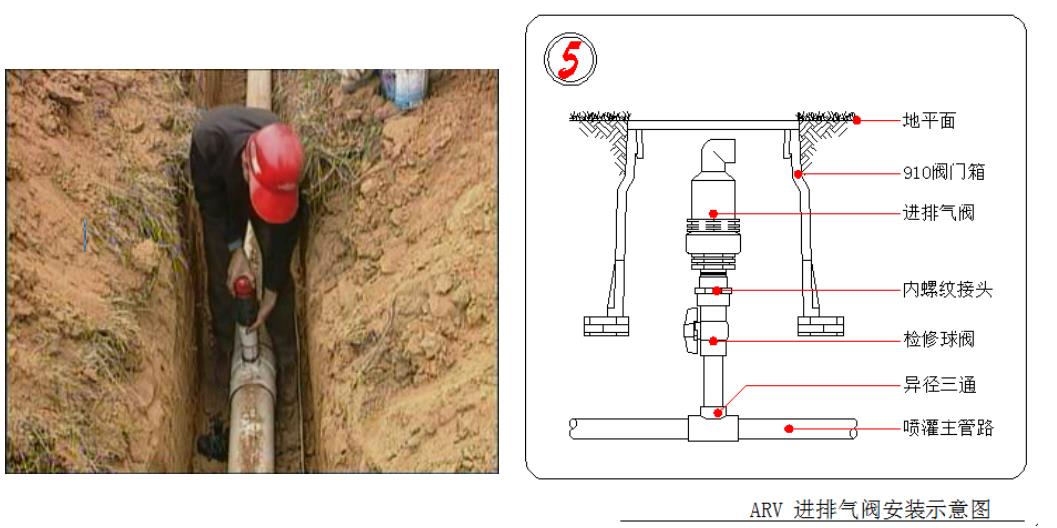 5

地平面

910阀门箱

进排气阀

内螺纹接头

检修球阀

异径三通

喷灌主管路

ARV 进排气阀安装示意图